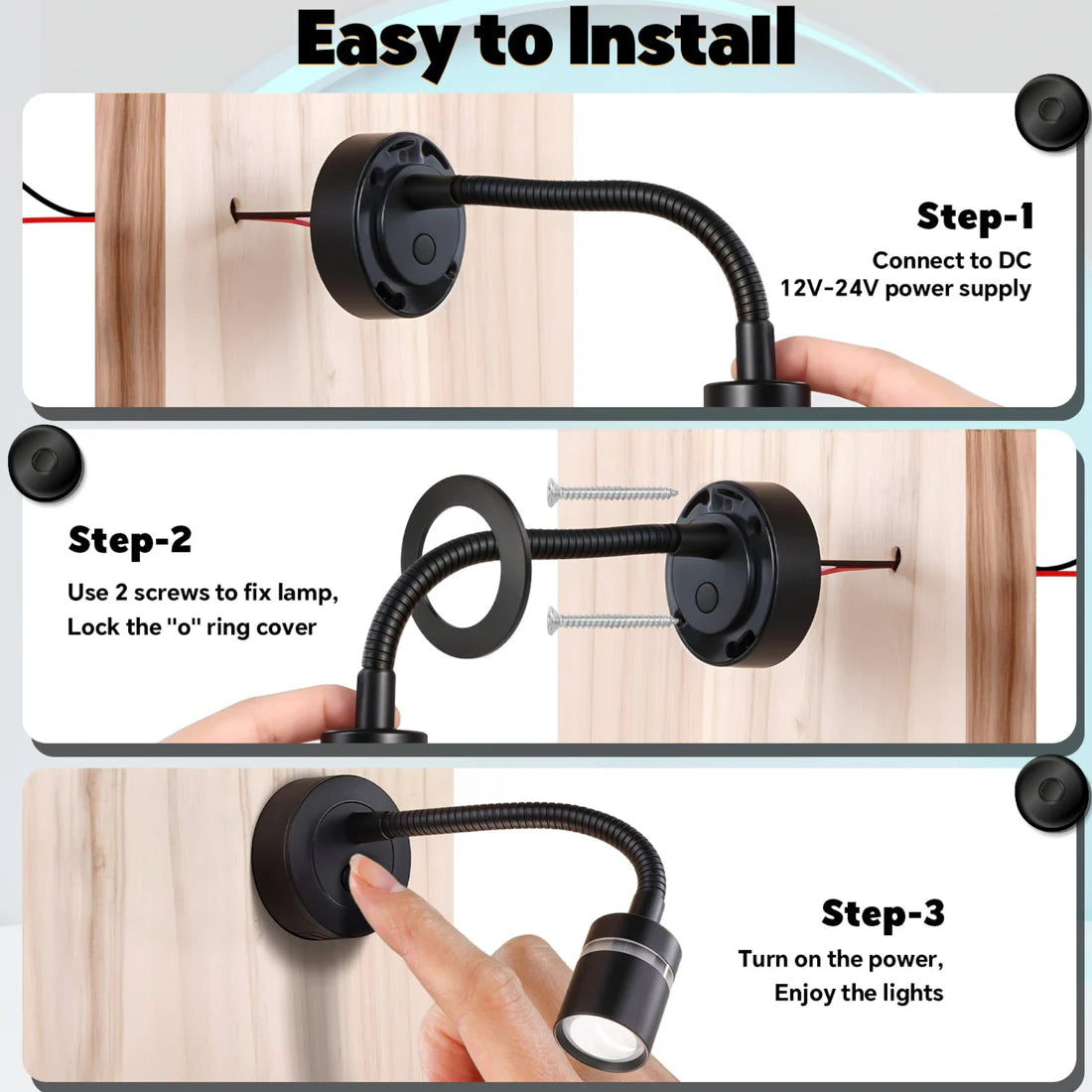 Easy to Install

Step-1
Connect to DC
12V-24V power supply

Step-2
Use 2 screws to fix lamp,
Lock the "o" ring cover

Step-3
Turn on the power,
Enjoy the lights