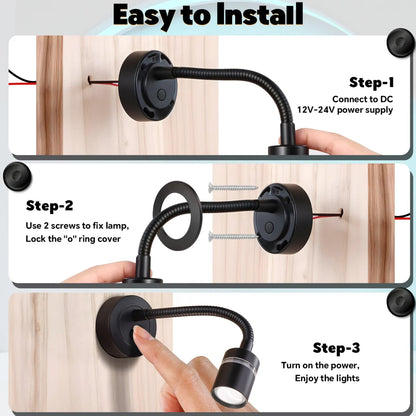 Easy to Install

Step-1
Connect to DC
12V-24V power supply

Step-2
Use 2 screws to fix lamp,
Lock the "o" ring cover

Step-3
Turn on the power,
Enjoy the lights